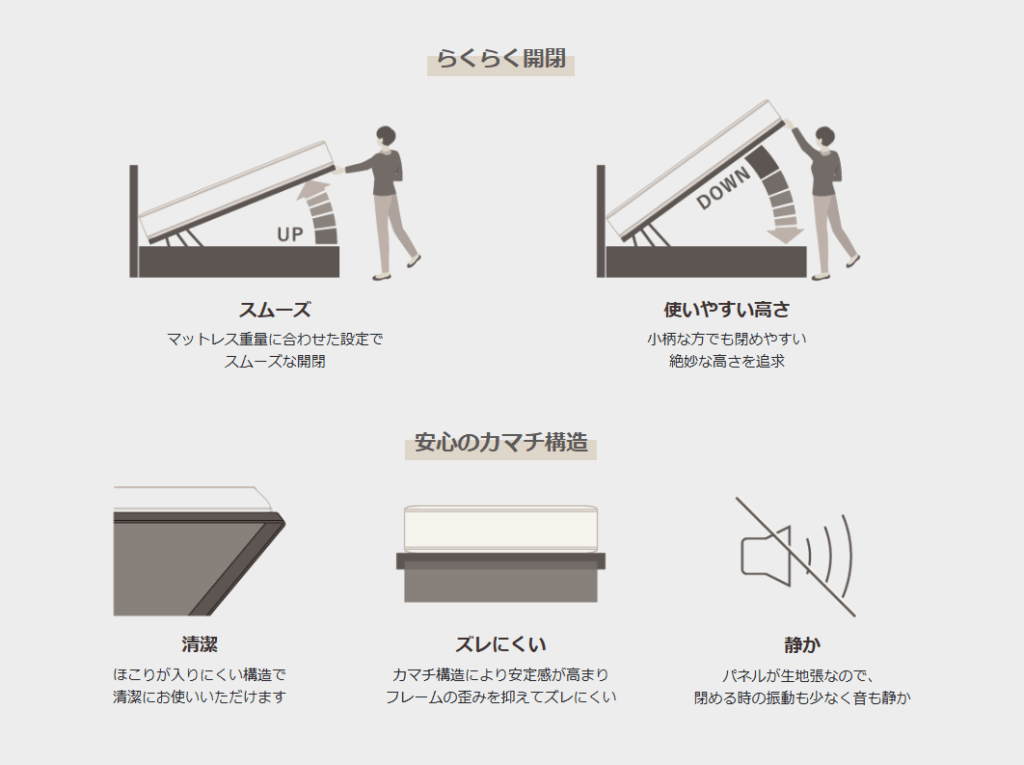 らくらく開閉

UP

スムーズ
マットレス重量に合わせた設定で
スムーズな開閉

DOWN

使いやすい高さ
小柄な方でも閉めやすい
絶妙な高さを追求

安心のカマチ構造

清潔
ほこりが入りにくい構造で
清潔にお使いいただけます

ズレにくい
カマチ構造により安定感が高まり
フレームの歪みを抑えてズレにくい

静か
パネルが生地張なので、
閉める時の振動も少なく音も静か